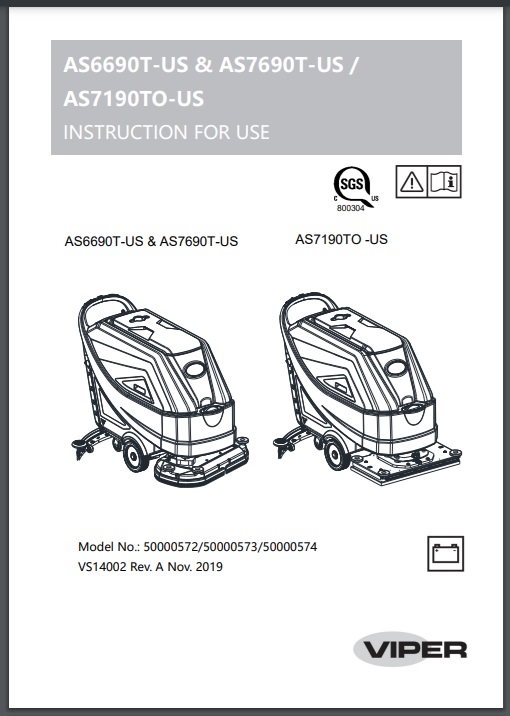 AS6690T-US & AS7690T-US /
AS7190TO-US
INSTRUCTION FOR USE

SGS
C US
800304

AS6690T-US & AS7690T-US

AS7190TO -US

Model No.: 50000572/50000573/50000574
VS14002 Rev. A Nov. 2019

VIPER